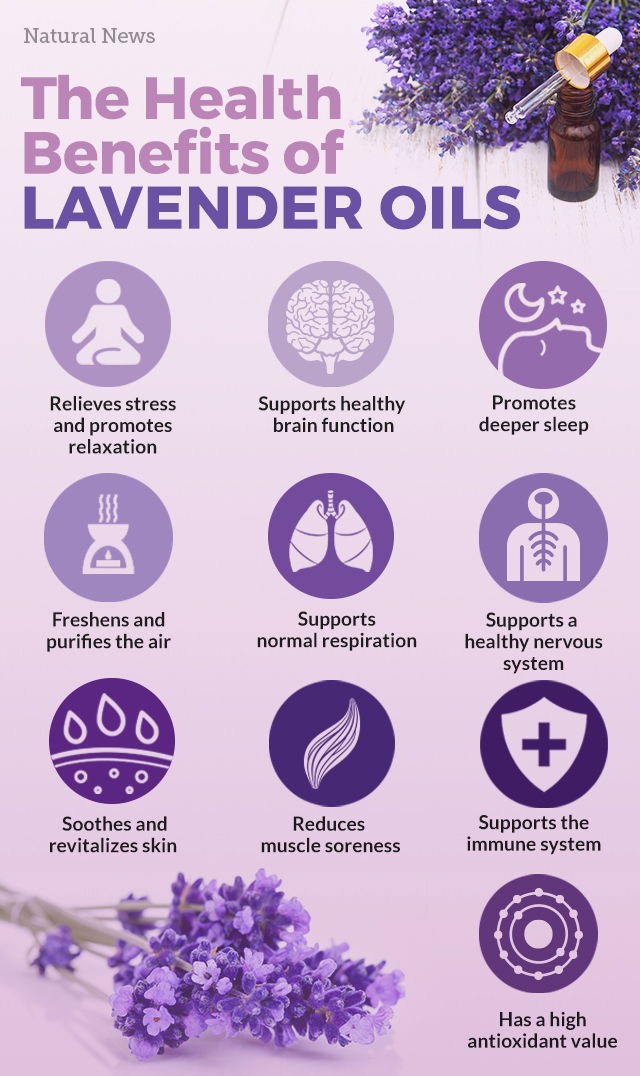 Natural News

The Health Benefits of LAVENDER OILS

Relieves stress and promotes relaxation

Supports healthy brain function

Promotes deeper sleep

Freshens and purifies the air

Supports normal respiration

Supports a healthy nervous system

Soothes and revitalizes skin

Reduces muscle soreness

Supports the immune system

Has a high antioxidant value